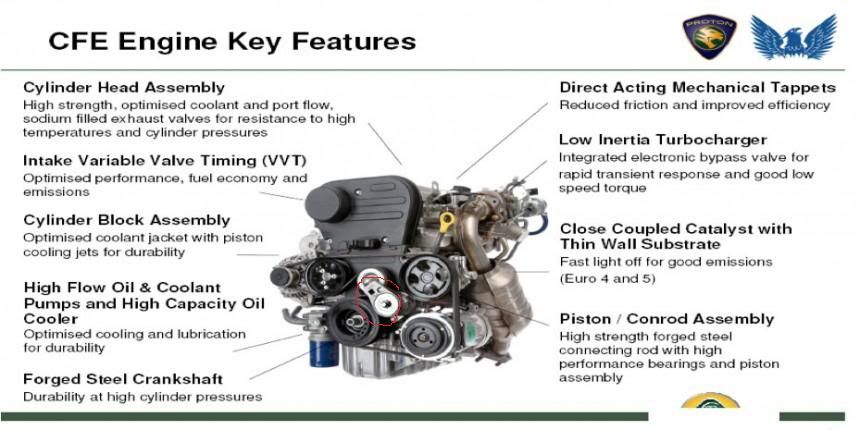 CFE Engine Key Features

PROTON

Cylinder Head Assembly
High strength, optimised coolant and port flow, sodium filled exhaust valves for resistance to high temperatures and cylinder pressures

Intake Variable Valve Timing (VVT)
Optimised performance, fuel economy and emissions

Cylinder Block Assembly
Optimised coolant jacket with piston cooling jets for durability

High Flow Oil & Coolant Pumps and High Capacity Oil Cooler
Optimised cooling and lubrication for durability

Forged Steel Crankshaft
Durability at high cylinder pressures

Direct Acting Mechanical Tappets
Reduced friction and improved efficiency

Low Inertia Turbocharger
Integrated electronic bypass valve for rapid transient response and good low speed torque

Close Coupled Catalyst with Thin Wall Substrate
Fast light off for good emissions (Euro 4 and 5)

Piston / Conrod Assembly
High strength forged steel connecting rod with high performance bearings and piston assembly