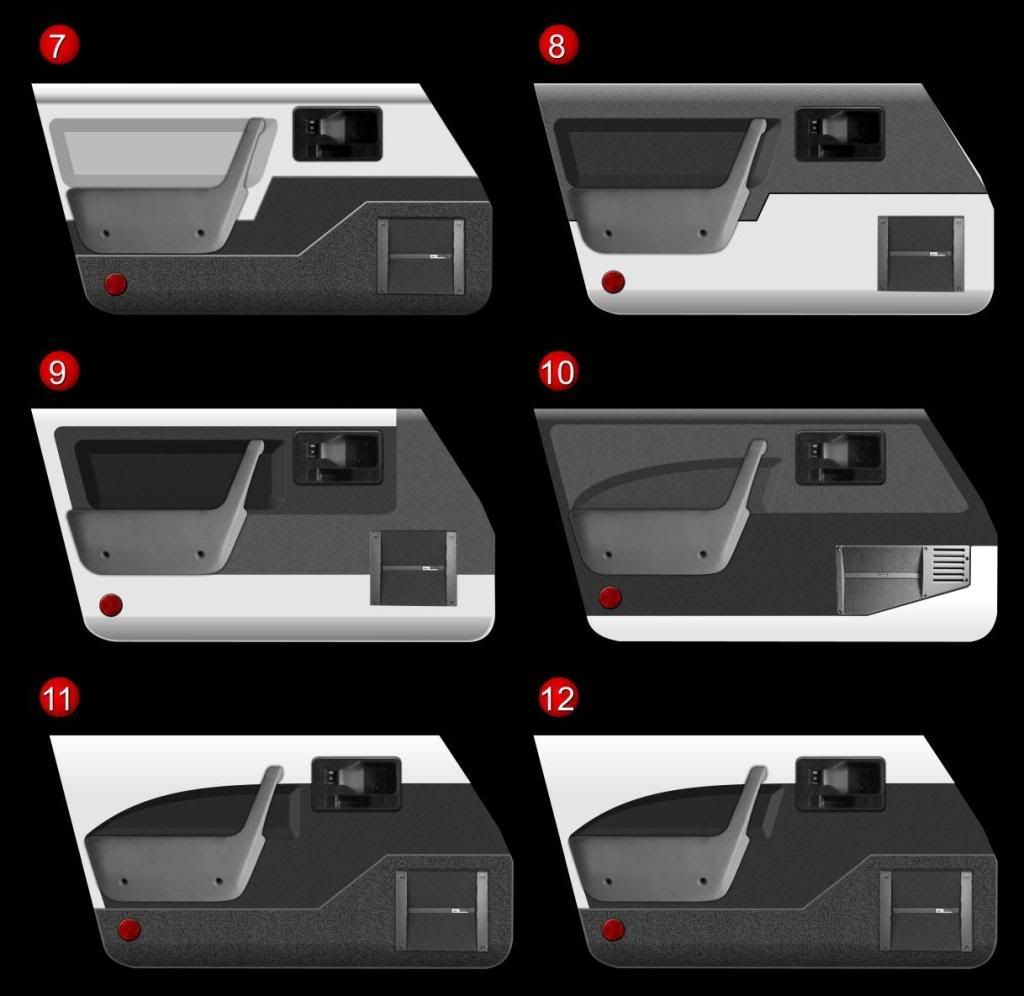 7

8

9

10

11

12