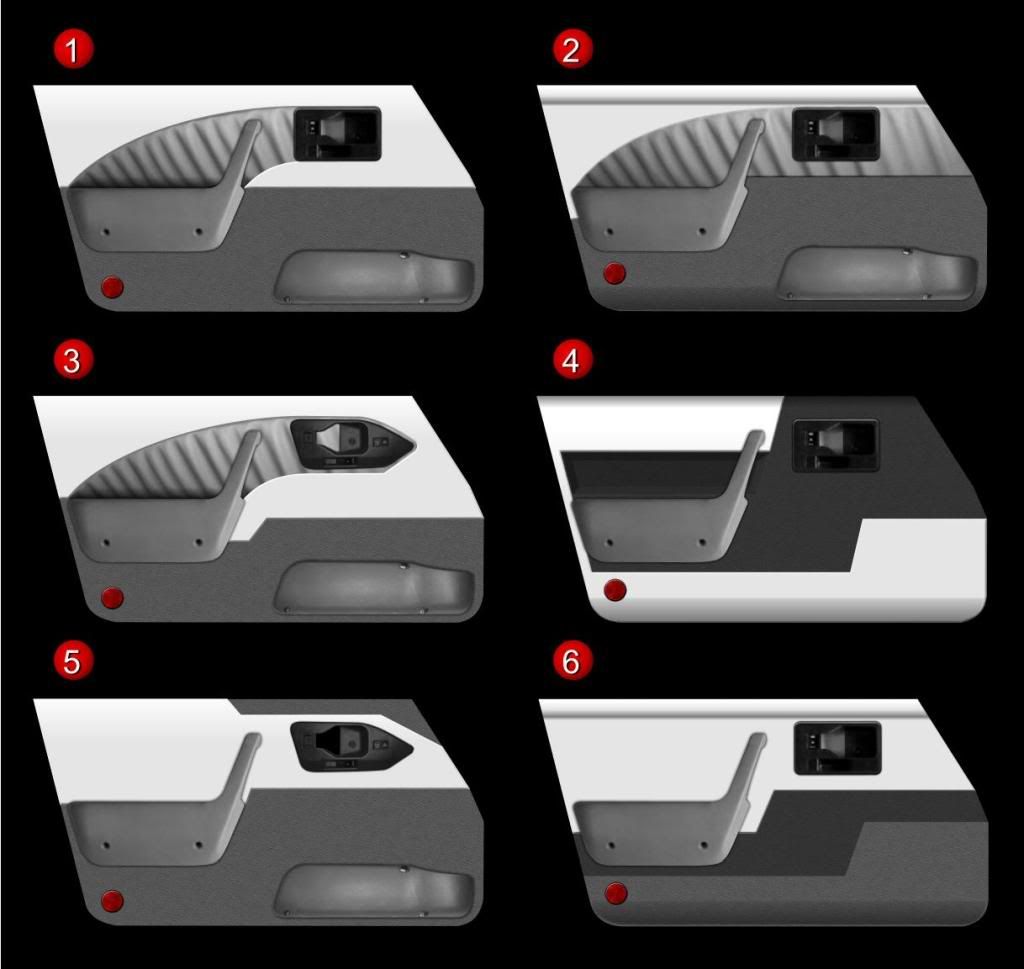 1

2

3

4

5

6